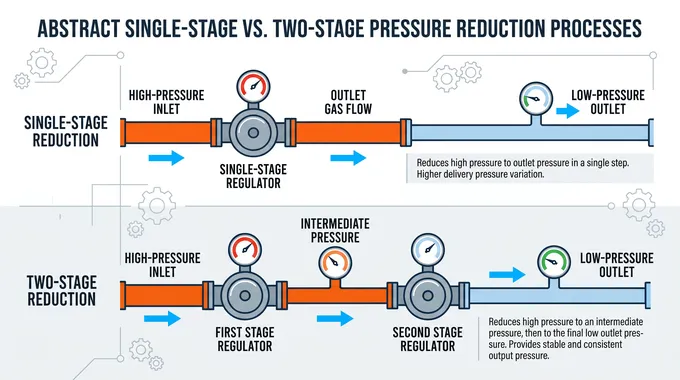 ABSTRACT SINGLE-STAGE VS. TWO-STAGE PRESSURE REDUCTION PROCESSES

SINGLE-STAGE REDUCTION

HIGH-PRESSURE INLET

SINGLE-STAGE REGULATOR

OUTLET GAS FLOW

LOW-PRESSURE OUTLET

Reduces high pressure to outlet pressure in a single step. Higher delivery pressure variation.

TWO-STAGE REDUCTION

HIGH-PRESSURE INLET

FIRST STAGE REGULATOR

INTERMEDIATE PRESSURE

SECOND STAGE REGULATOR

LOW-PRESSURE OUTLET

Reduces high pressure to an intermediate pressure, then to the final low outlet pressure. Provides stable and consistent output pressure.