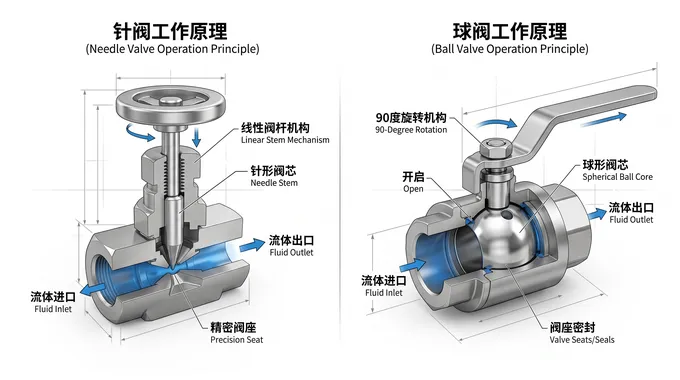 针阀工作原理
(Needle Valve Operation Principle)

线性阀杆机构
Linear Stem Mechanism

针形阀芯
Needle Stem

流体出口
Fluid Outlet

流体进口
Fluid Inlet

精密阀座
Precision Seat

球阀工作原理
(Ball Valve Operation Principle)

90度旋转机构
90-Degree Rotation

球形阀芯
Spherical Ball Core

开启
Open

流体出口
Fluid Outlet

流体进口
Fluid Inlet

阀座密封
Valve Seats/Seals