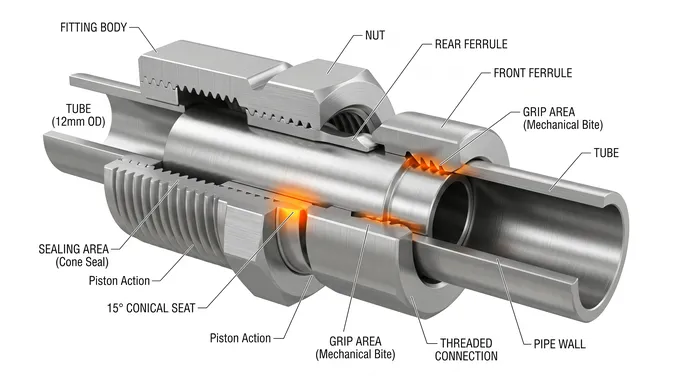 FITTING BODY
NUT
REAR FERRULE
FRONT FERRULE
TUBE
(12mm OD)
GRIP AREA
(Mechanical Bite)
TUBE
SEALING AREA
(Cone Seal)
Piston Action
15° CONICAL SEAT
Piston Action
GRIP AREA
(Mechanical Bite)
THREADED
CONNECTION
PIPE WALL